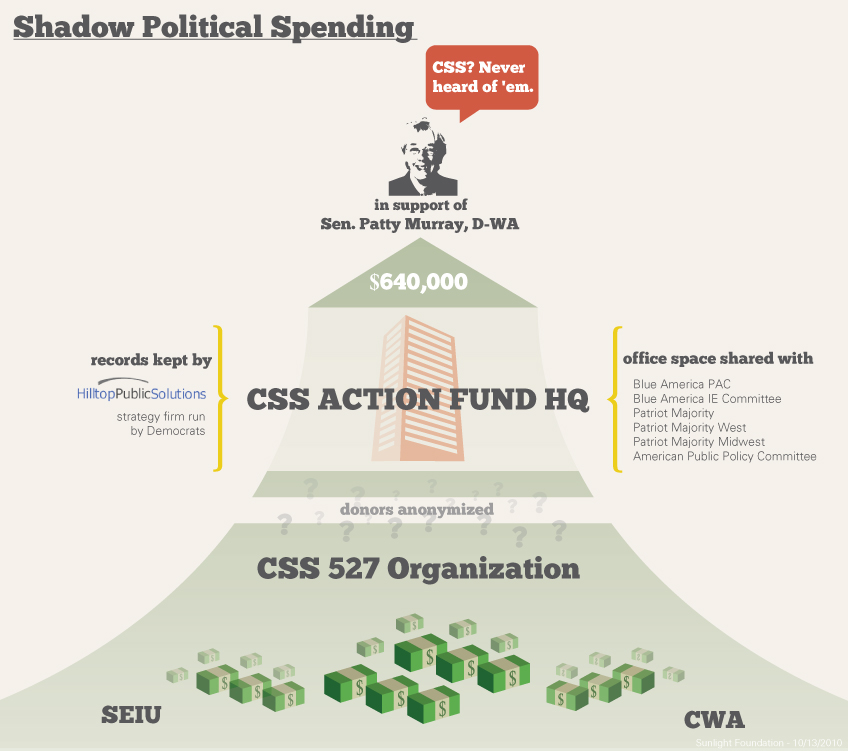 Shadow Political Spending

CSS? Never heard of 'em.

in support of
Sen. Patty Murray, D-WA

$640,000

records kept by

HilltopPublicSolutions

strategy firm run by Democrats

CSS ACTION FUND HQ

office space shared with

Blue America PAC
Blue America IE Committee
Patriot Majority
Patriot Majority West
Patriot Majority Midwest
American Public Policy Committee

donors anonymized

CSS 527 Organization

SEIU

CWA

Sunlight Foundation - 10/13/2010