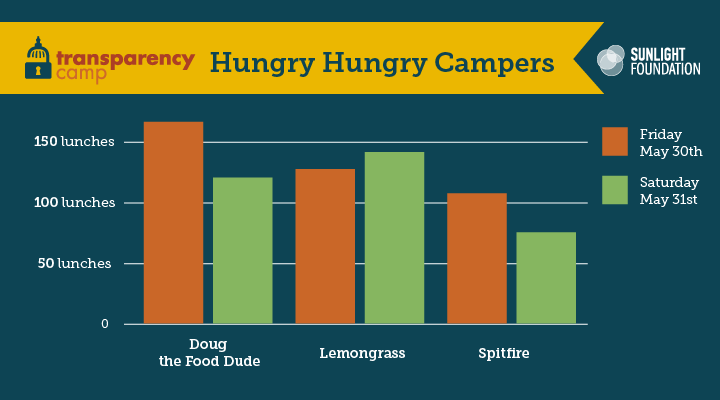 transparency camp

Hungry Hungry Campers

SUNLIGHT FOUNDATION

150 lunches
100 lunches
50 lunches
0

Friday May 30th
Saturday May 31st

Doug the Food Dude
Lemongrass
Spitfire