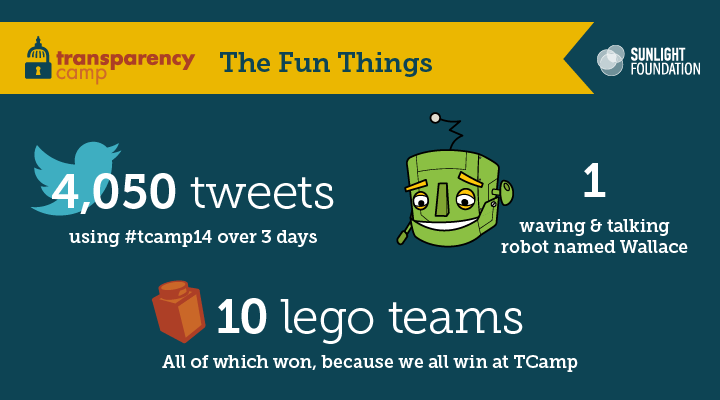 transparency camp

The Fun Things

SUNLIGHT FOUNDATION

4,050 tweets

using #tcamp14 over 3 days

1

waving & talking robot named Wallace

10 lego teams

All of which won, because we all win at TCamp